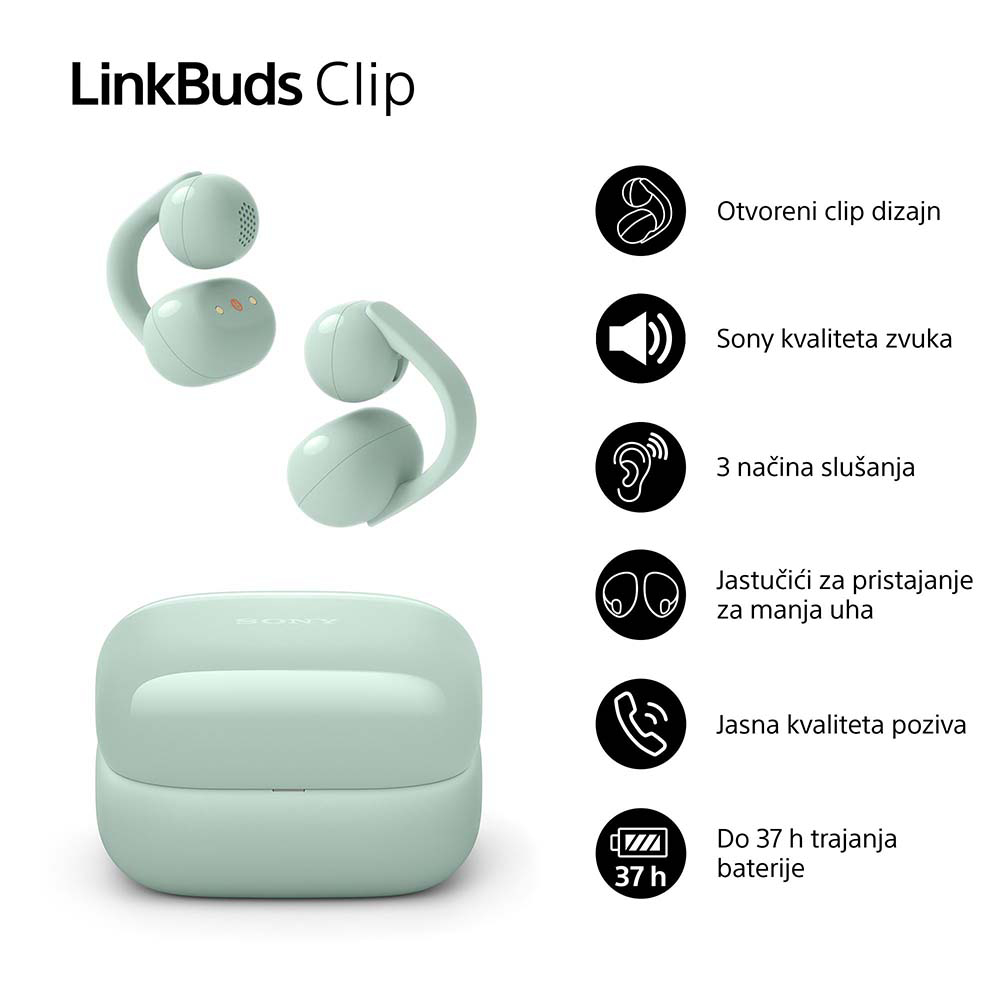 LinkBuds Clip

SONY

Otvoreni clip dizajn

Sony kvaliteta zvuka

3 načina slušanja

Jastučići za pristajanje za manja uha

Jasna kvaliteta poziva

37 h

Do 37 h trajanja baterije